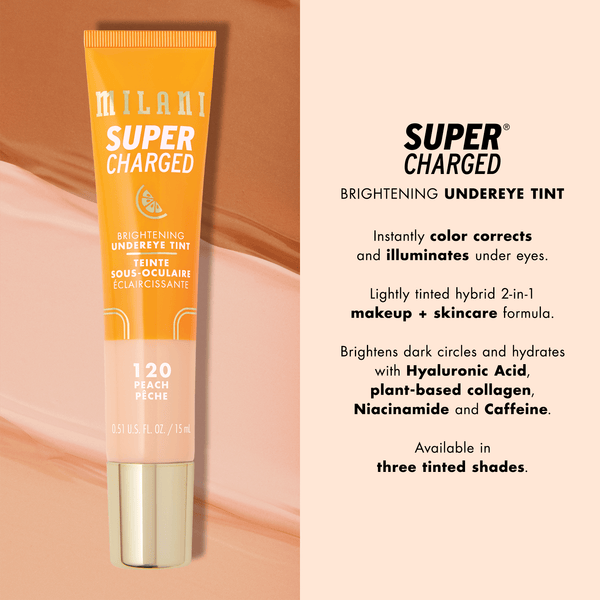 MILANI
SUPER
CHARGED

BRIGHTENING
UNDEREYE TINT
TEINTE
SOUS-OCULAIRE
ÉCLAIRCISSANTE

120
PEACH
PÊCHE

0.51 U.S. FL. OZ. / 15 mL

SUPER®
CHARGED

BRIGHTENING UNDEREYE TINT

Instantly color corrects and illuminates under eyes.

Lightly tinted hybrid 2-in-1 makeup + skincare formula.

Brightens dark circles and hydrates with Hyaluronic Acid, plant-based collagen, Niacinamide and Caffeine.

Available in three tinted shades.