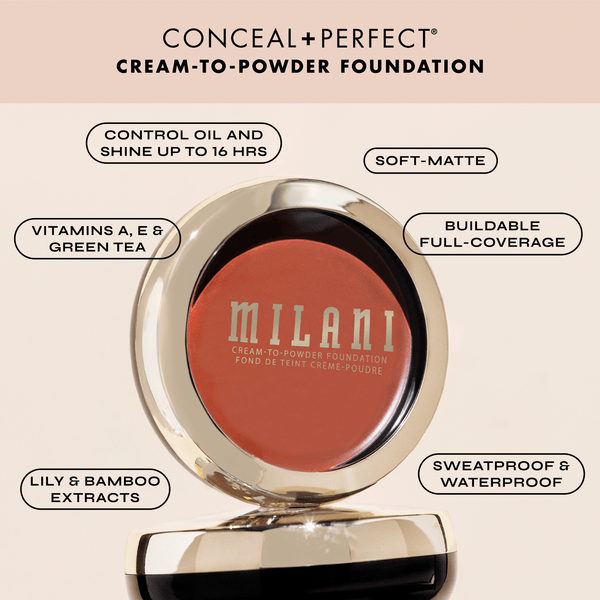 CONCEAL+PERFECT®
CREAM-TO-POWDER FOUNDATION

CONTROL OIL AND SHINE UP TO 16 HRS

SOFT-MATTE

VITAMINS A, E & GREEN TEA

BUILDABLE FULL-COVERAGE

MILANI
CREAM-TO-POWDER FOUNDATION
FOND DE TEINT CRÈME-POUDRE

LILY & BAMBOO EXTRACTS

SWEATPROOF & WATERPROOF