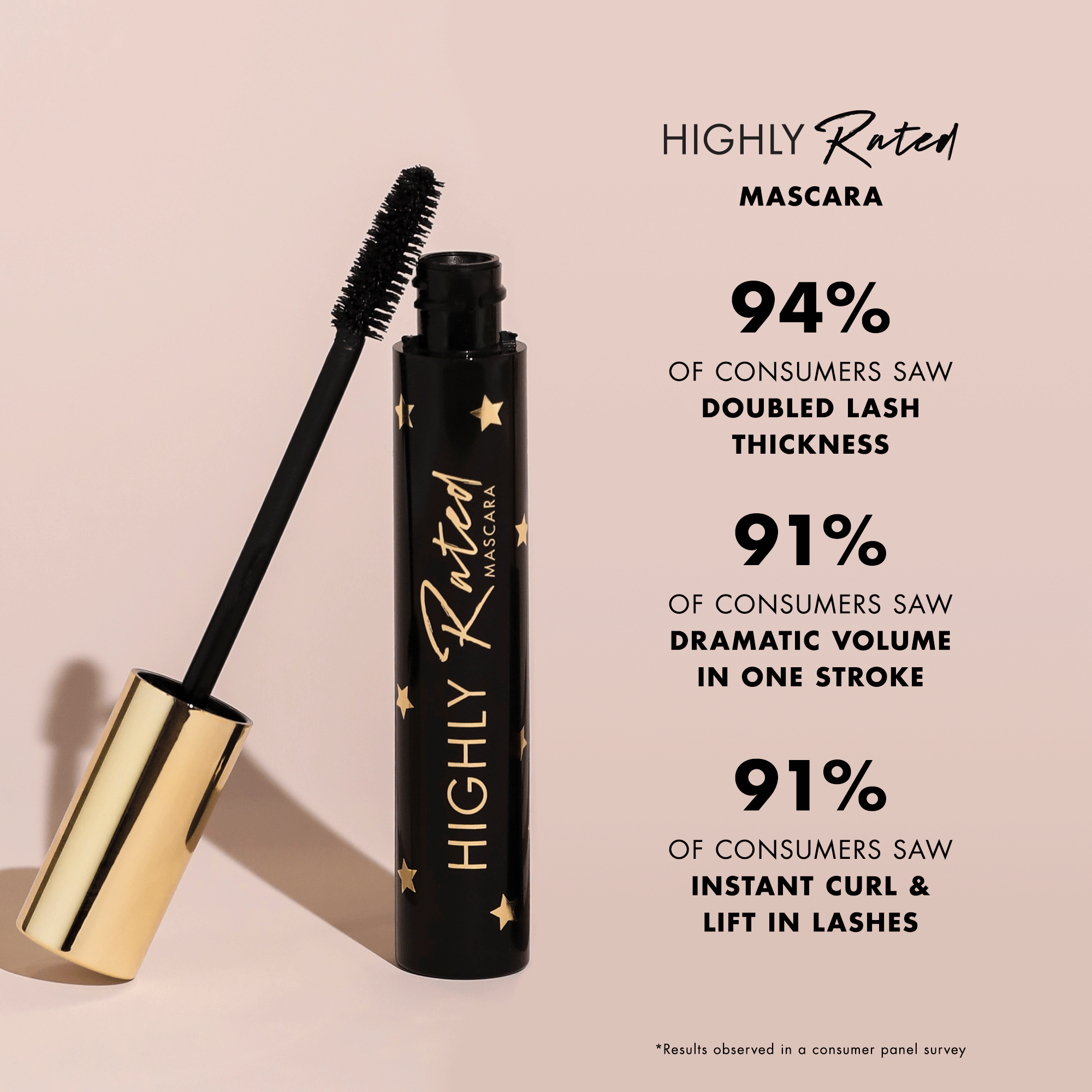 HIGHLY Rated
MASCARA

HIGHLY Rated MASCARA

94%
OF CONSUMERS SAW DOUBLED LASH THICKNESS

91%
OF CONSUMERS SAW DRAMATIC VOLUME IN ONE STROKE

91%
OF CONSUMERS SAW INSTANT CURL & LIFT IN LASHES

*Results observed in a consumer panel survey