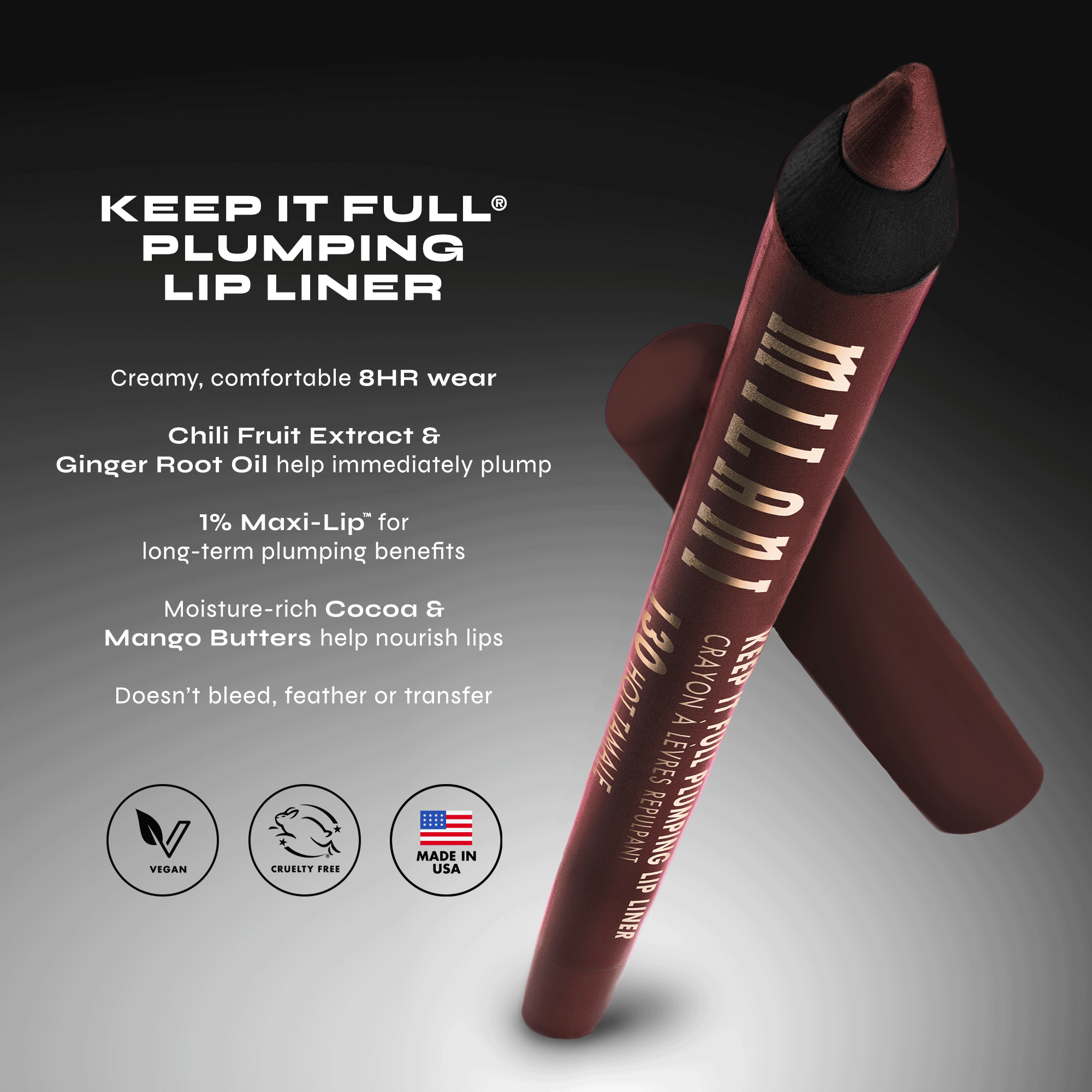 KEEP IT FULL®
PLUMPING
LIP LINER

Creamy, comfortable 8HR wear

Chili Fruit Extract & Ginger Root Oil help immediately plump

1% Maxi-Lip™ for long-term plumping benefits

Moisture-rich Cocoa & Mango Butters help nourish lips

Doesn't bleed, feather or transfer

VEGAN

CRUELTY FREE

MADE IN USA

MILANI

KEEP IT FULL PLUMPING LIP LINER
CRAYON À LÈVRES REPULPANT
130 HOT TAMALE