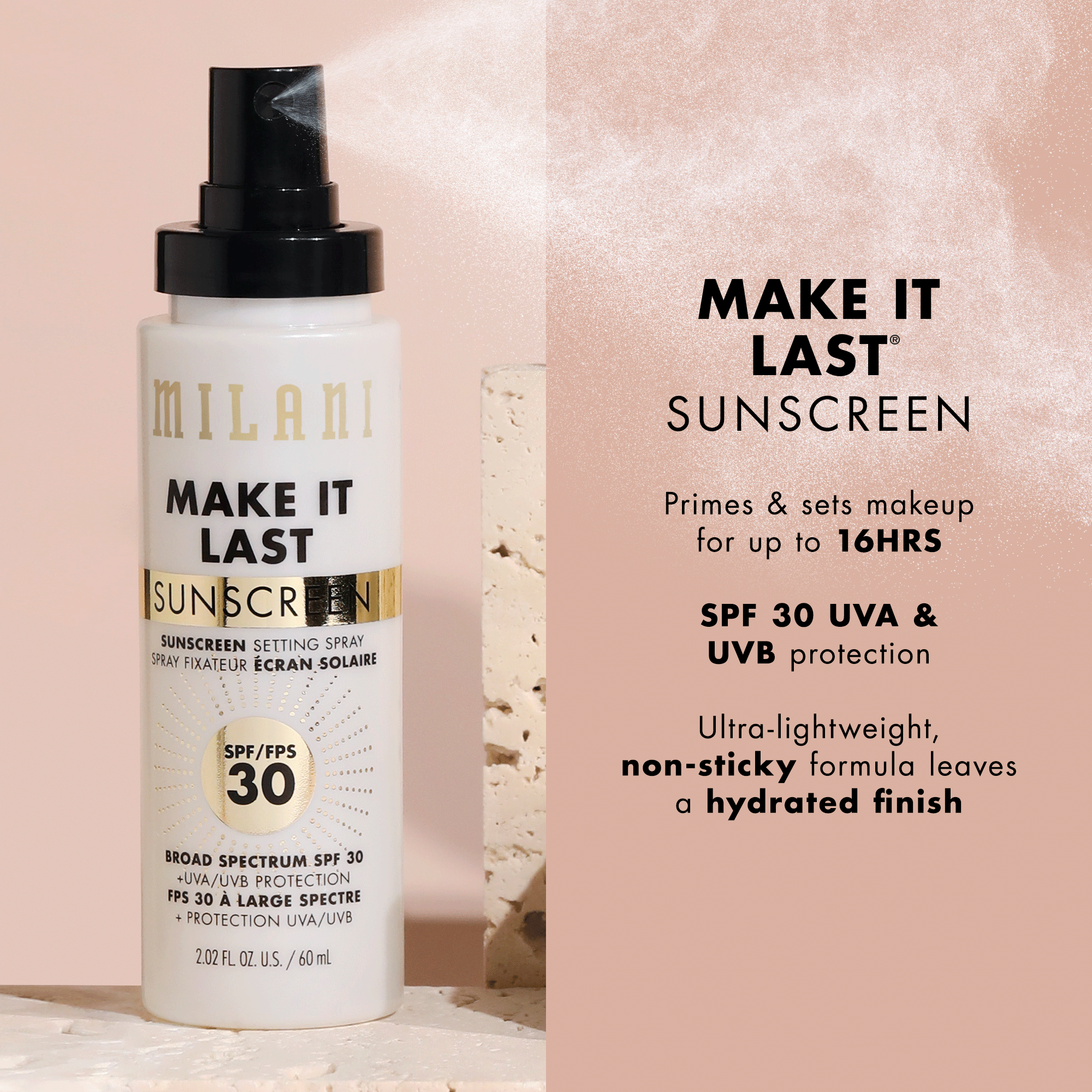 MILANI

MAKE IT LAST

SUNSCREEN

SUNSCREEN SETTING SPRAY
SPRAY FIXATEUR ÉCRAN SOLAIRE

SPF/FPS
30

BROAD SPECTRUM SPF 30
+UVA/UVB PROTECTION
FPS 30 À LARGE SPECTRE
+ PROTECTION UVA/UVB

2.02 FL. OZ. U.S. / 60 mL

MAKE IT LAST®
SUNSCREEN

Primes & sets makeup for up to 16HRS

SPF 30 UVA & UVB protection

Ultra-lightweight, non-sticky formula leaves a hydrated finish